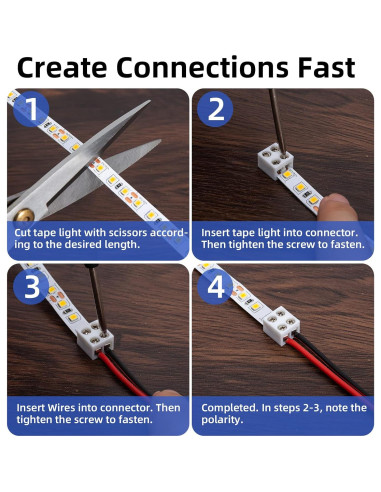 Create Connections Fast

1

Cut tape light with scissors according to the desired length.

2

Insert tape light into connector. Then tighten the screw to fasten.

3

Insert Wires into connector. Then tighten the screw to fasten.

4

Completed. In steps 2-3, note the polarity.