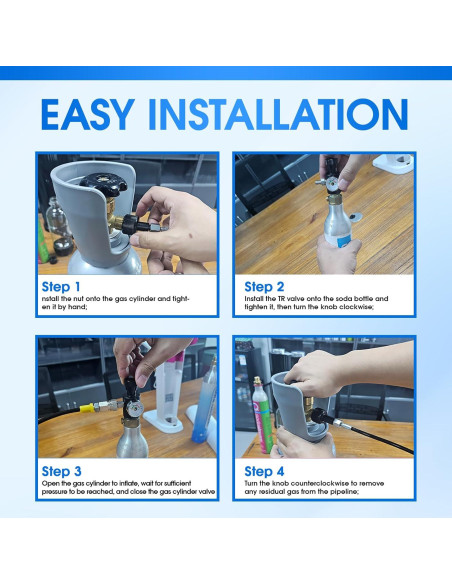 EASY INSTALLATION

Step 1
nstall the nut onto the gas cylinder and tighten it by hand;

Step 2
Install the TR valve onto the soda bottle and tighten it, then turn the knob clockwise;

Step 3
Open the gas cylinder to inflate, wait for sufficient pressure to be reached, and close the gas cylinder valve

Step 4
Turn the knob counterclockwise to remove any residual gas from the pipeline;