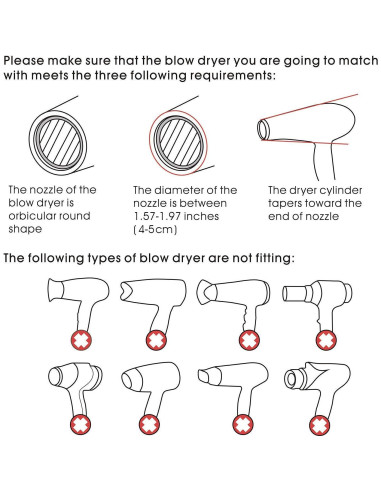 Please make sure that the blow dryer you are going to match with meets the three following requirements:

The nozzle of the blow dryer is orbicular round shape

The diameter of the nozzle is between 1.57-1.97 inches (4-5cm)

The dryer cylinder tapers toward the end of nozzle

The following types of blow dryer are not fitting: