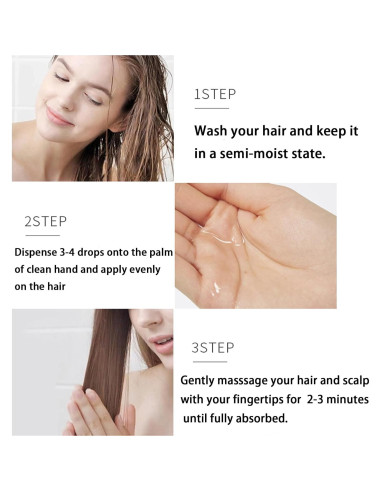 1STEP

Wash your hair and keep it in a semi-moist state.

2STEP

Dispense 3-4 drops onto the palm of clean hand and apply evenly on the hair

3STEP

Gently masssage your hair and scalp with your fingertips for 2-3 minutes until fully absorbed.