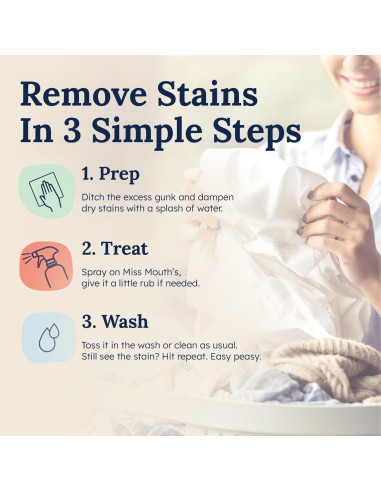 Remove Stains In 3 Simple Steps

1. Prep

Ditch the excess gunk and dampen dry stains with a splash of water.

2. Treat

Spray on Miss Mouth's, give it a little rub if needed.

3. Wash

Toss it in the wash or clean as usual. Still see the stain? Hit repeat. Easy peasy.