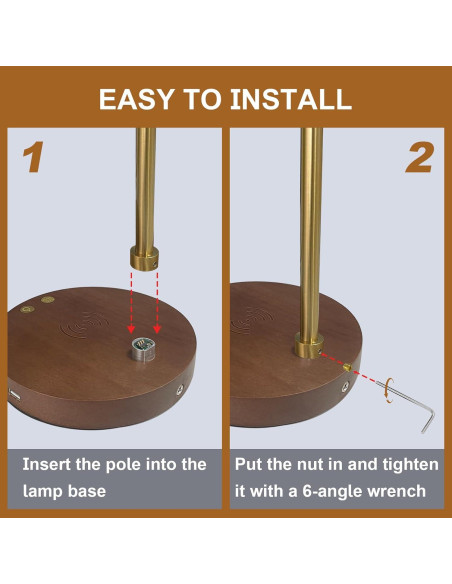 EASY TO INSTALL

1

Insert the pole into the lamp base

2

Put the nut in and tighten it with a 6-angle wrench