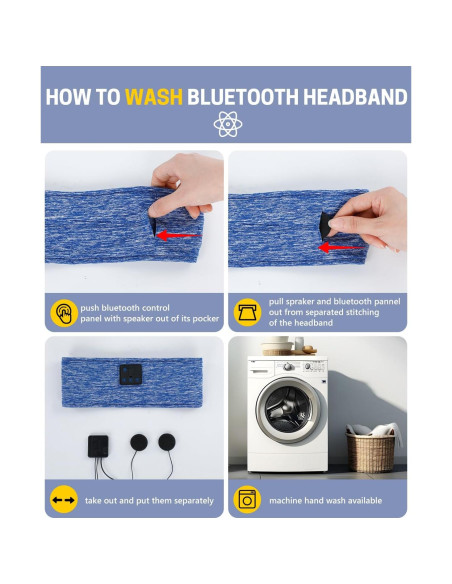 HOW TO WASH BLUETOOTH HEADBAND

push bluetooth control panel with speaker out of its pocker

pull spraker and bluetooth pannel out from separated stitching of the headband

take out and put them separately

machine hand wash available