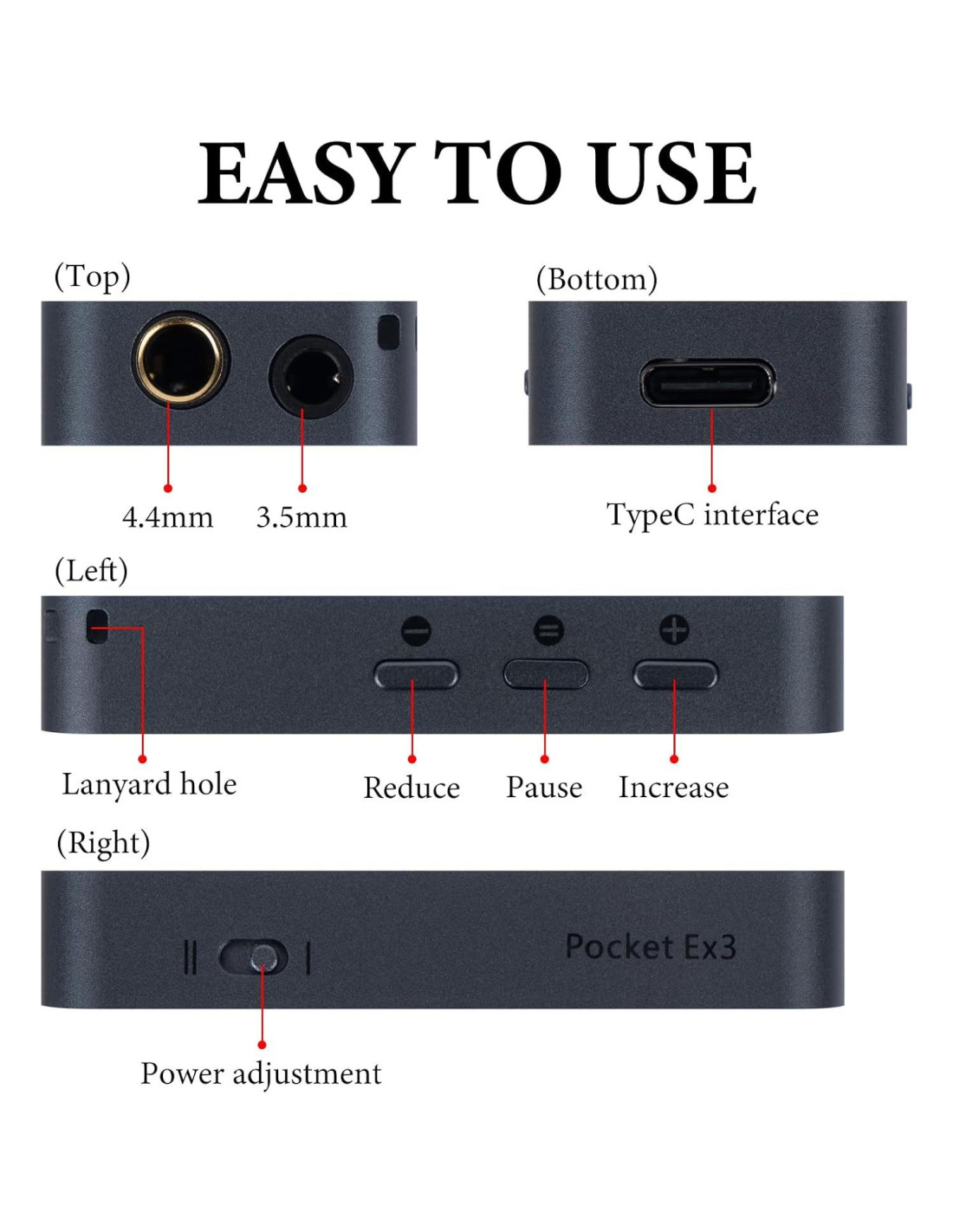 EASY TO USE

(Top)

4.4mm 3.5mm

(Bottom)

TypeC interface

(Left)

Lanyard hole

Reduce Pause Increase

(Right)

Pocket Ex3

Power adjustment