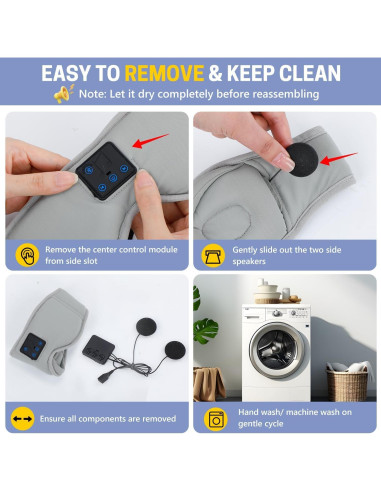 EASY TO REMOVE & KEEP CLEAN

Note: Let it dry completely before reassembling

Remove the center control module from side slot

Gently slide out the two side speakers

Ensure all components are removed

Hand wash/ machine wash on gentle cycle