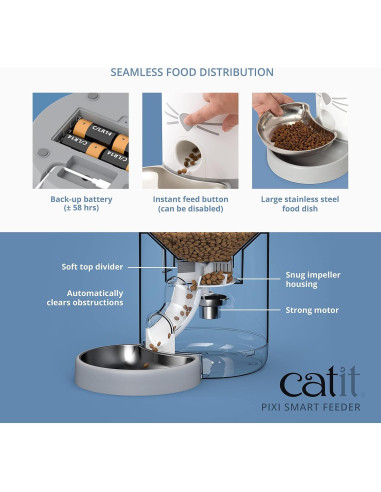 SEAMLESS FOOD DISTRIBUTION

C/LR14

C/LR14

C/LR14

Back-up battery (± 58 hrs)

Instant feed button (can be disabled)

Large stainless steel food dish

Soft top divider

Automatically clears obstructions

Snug impeller housing

Strong motor

catit

PIXI SMART FEEDER