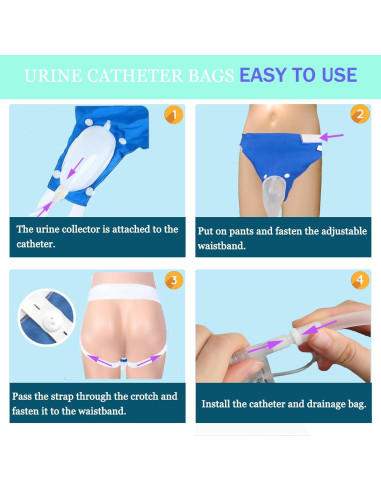 URINE CATHETER BAGS EASY TO USE

1

The urine collector is attached to the catheter.

2

Put on pants and fasten the adjustable waistband.

3

Pass the strap through the crotch and fasten it to the waistband.

4

Install the catheter and drainage bag.