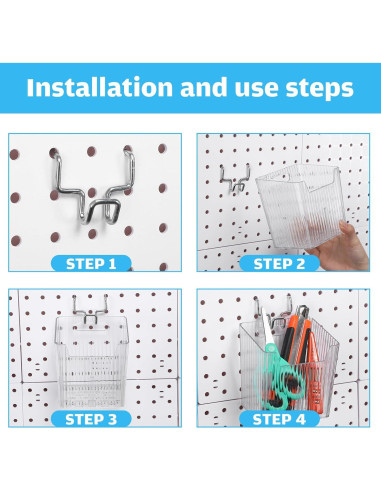 Installation and use steps

STEP 1

STEP 2

STEP 3

STEP 4