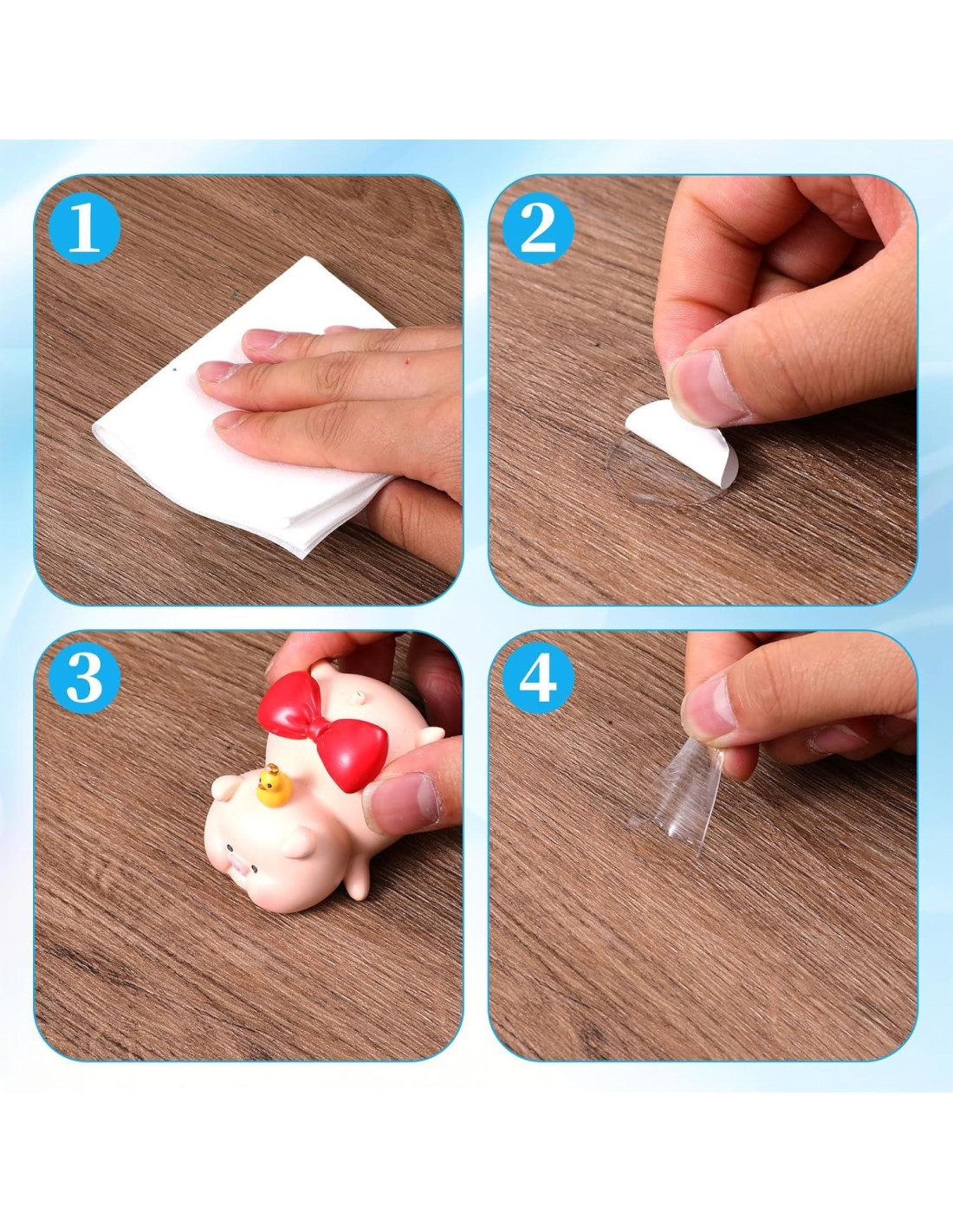 1

2

3

4