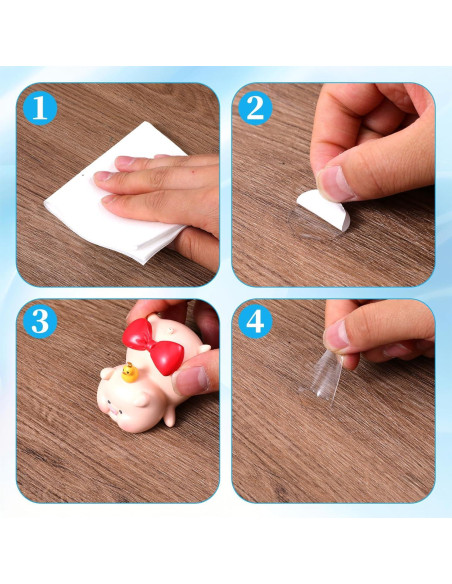 1

2

3

4