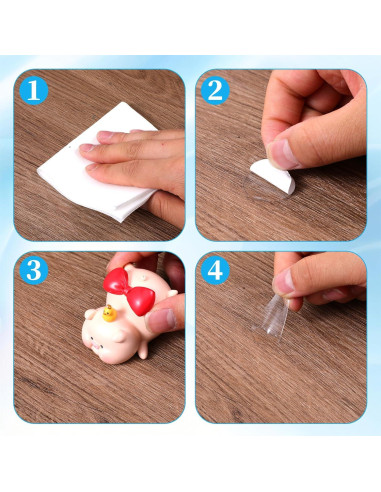 1

2

3

4