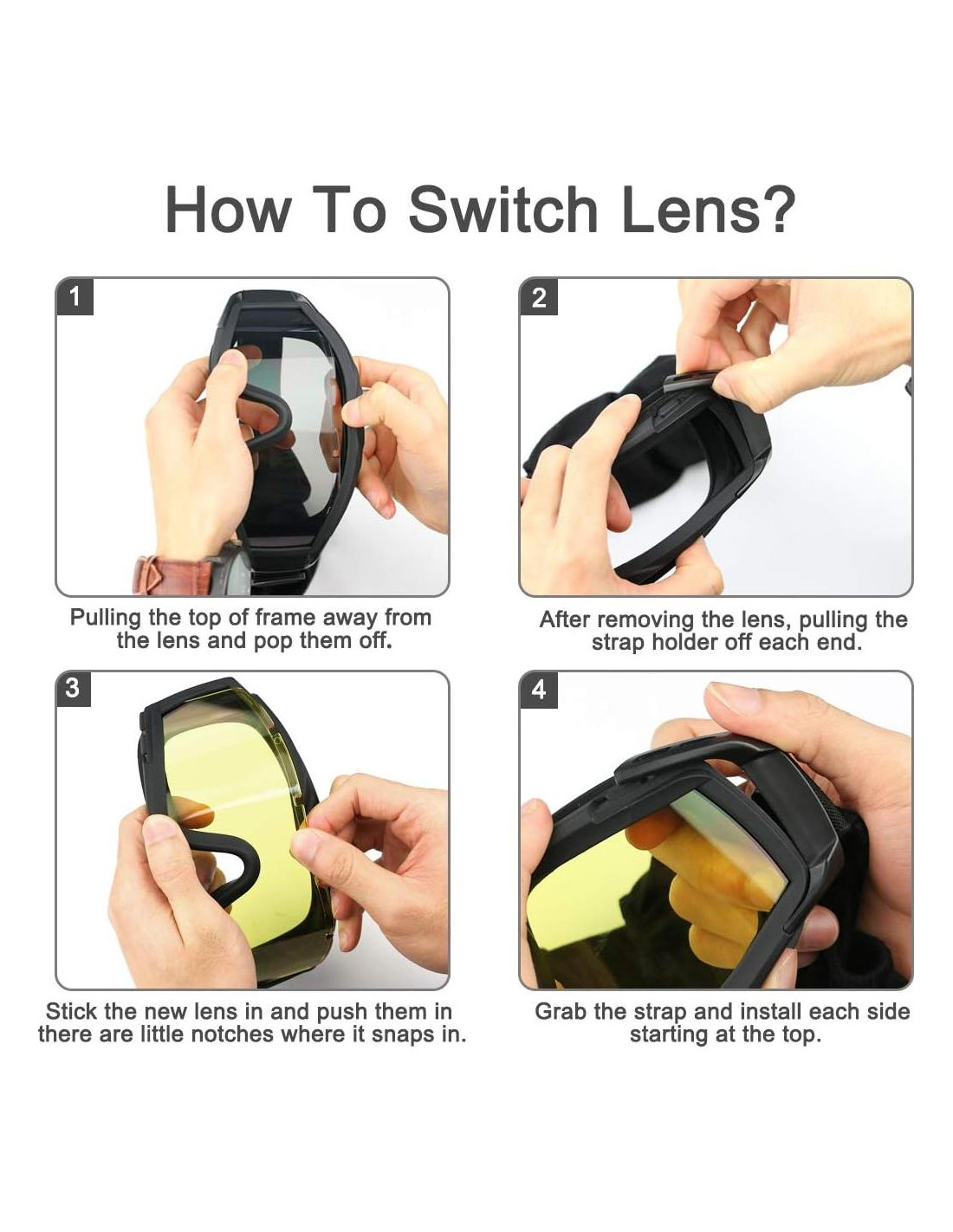 How To Switch Lens?

1

Pulling the top of frame away from the lens and pop them off.

2

After removing the lens, pulling the strap holder off each end.

3

Stick the new lens in and push them in there are little notches where it snaps in.

4

Grab the strap and install each side starting at the top.