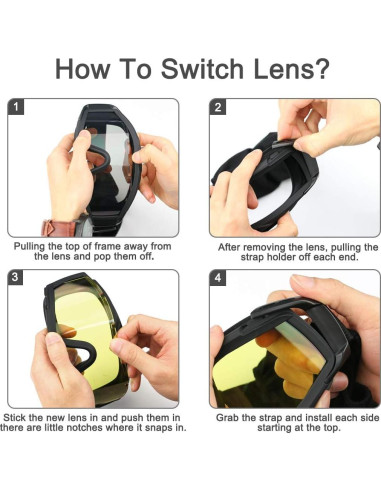 How To Switch Lens?

1

Pulling the top of frame away from the lens and pop them off.

2

After removing the lens, pulling the strap holder off each end.

3

Stick the new lens in and push them in there are little notches where it snaps in.

4

Grab the strap and install each side starting at the top.