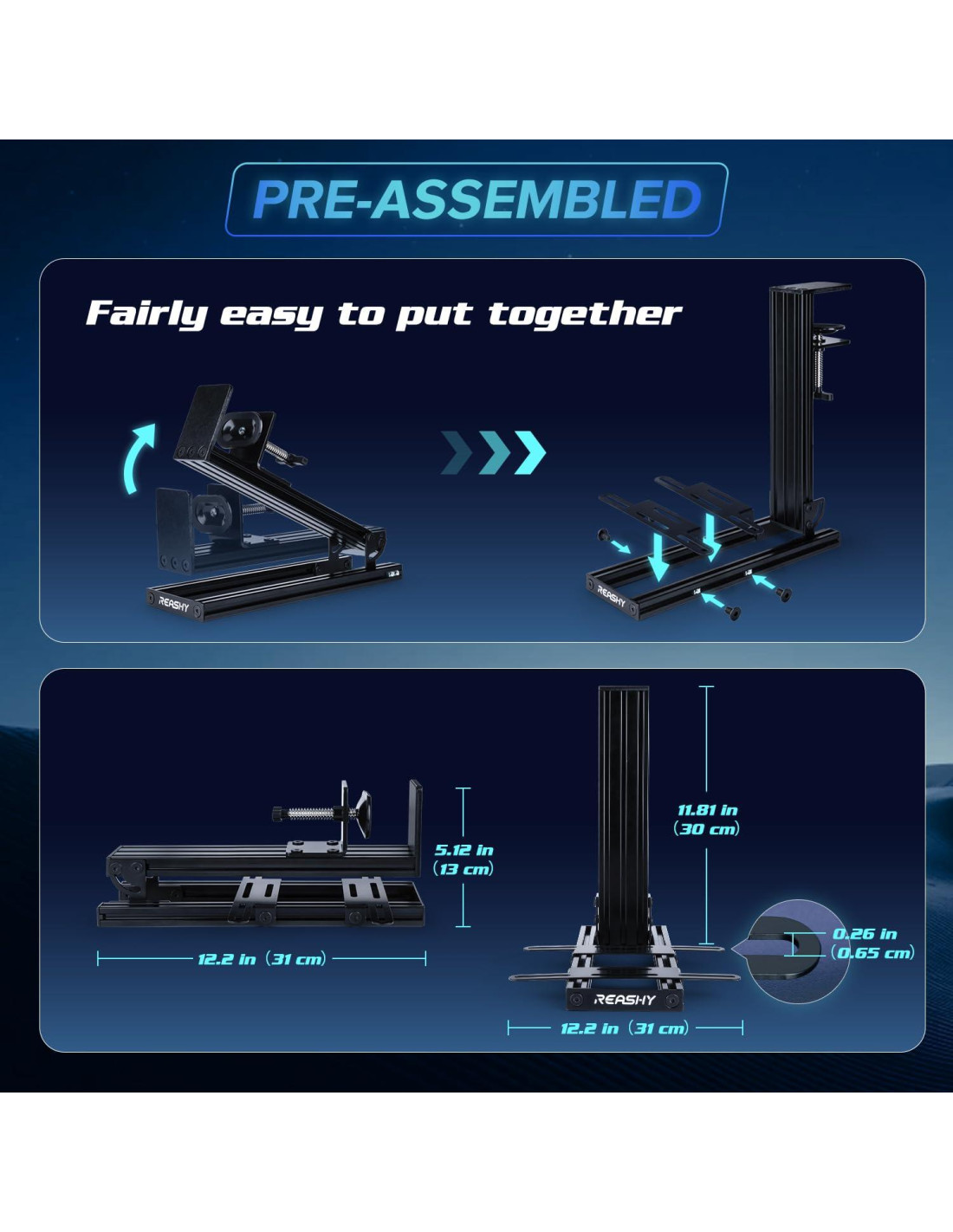 PRE-ASSEMBLED

Fairly easy to put together

REASHY

REASHY

5.12 in (13 cm)

12.2 in (31 cm)

11.81 in (30 cm)

0.26 in (0.65 cm)

REASHY

12.2 in (31 cm)