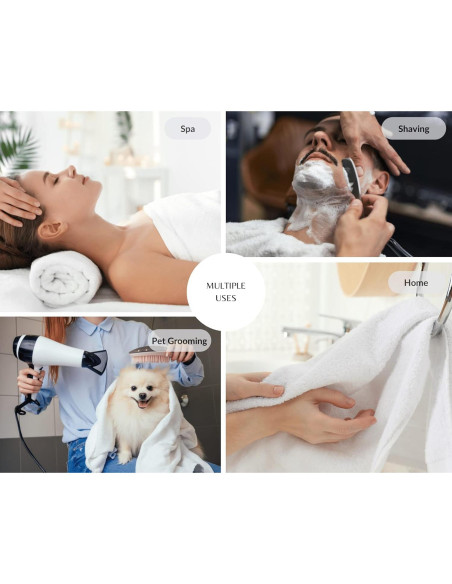 Spa

Shaving

MULTIPLE USES

Home

Pet Grooming