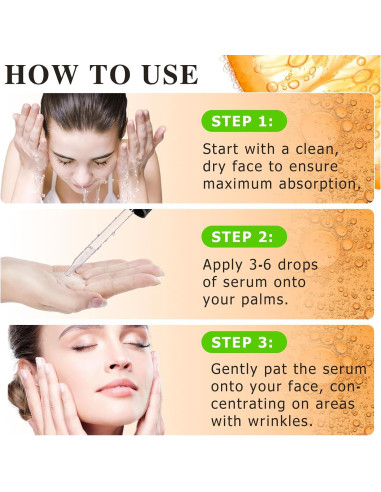 HOW TO USE

STEP 1:

Start with a clean, dry face to ensure maximum absorption.

STEP 2:

Apply 3-6 drops of serum onto your palms.

STEP 3:

Gently pat the serum onto your face, concentrating on areas with wrinkles.