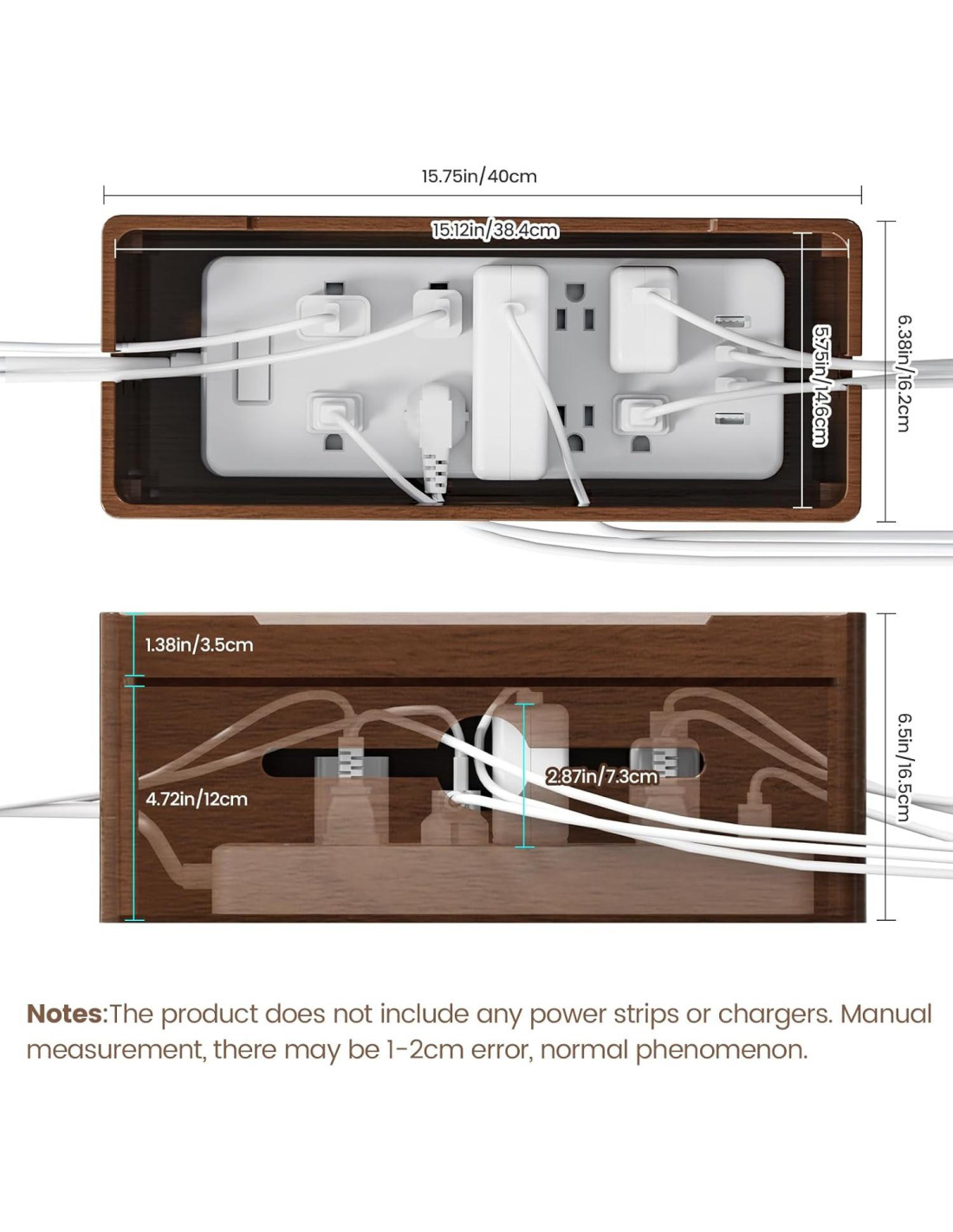 15.75in/40cm

15.12in/38.4cm

5.75in/14.6cm

6.38in/16.2cm

1.38in/3.5cm

4.72in/12cm

2.87in/7.3cm

6.5in/16.5cm

Notes:The product does not include any power strips or chargers. Manual measurement, there may be 1-2cm error, normal phenomenon.