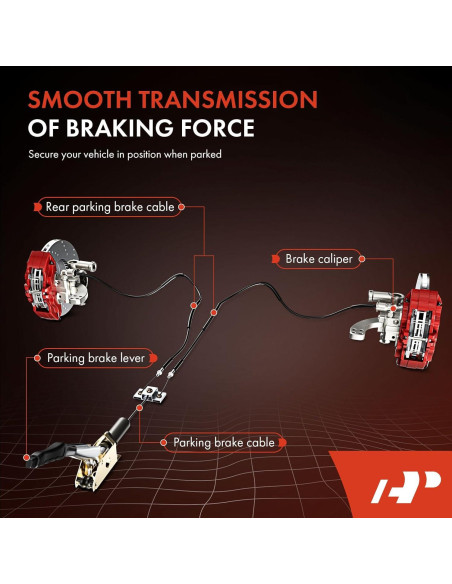 SMOOTH TRANSMISSION
OF BRAKING FORCE

Secure your vehicle in position when parked

Rear parking brake cable

Brake caliper

Parking brake lever

Parking brake cable