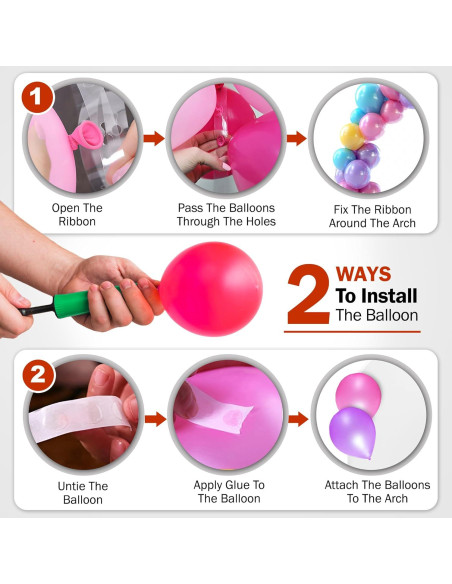 1

Open The Ribbon

Pass The Balloons Through The Holes

Fix The Ribbon Around The Arch

2 WAYS To Install The Balloon

2

Untie The Balloon

Apply Glue To The Balloon

Attach The Balloons To The Arch