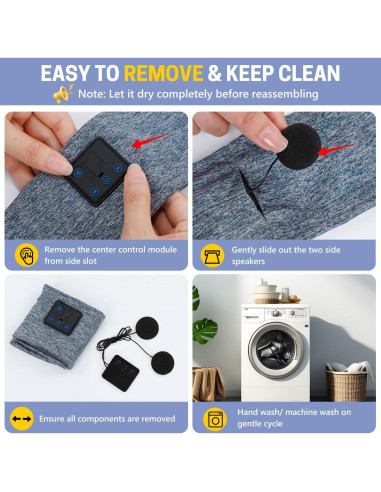 EASY TO REMOVE & KEEP CLEAN

Note: Let it dry completely before reassembling

Remove the center control module from side slot

Gently slide out the two side speakers

Ensure all components are removed

Hand wash/ machine wash on gentle cycle