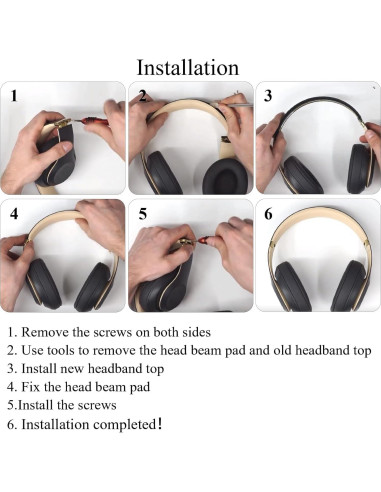 Installation

1

2

3

4

5

6

1. Remove the screws on both sides
2. Use tools to remove the head beam pad and old headband top
3. Install new headband top
4. Fix the head beam pad
5.Install the screws
6. Installation completed!