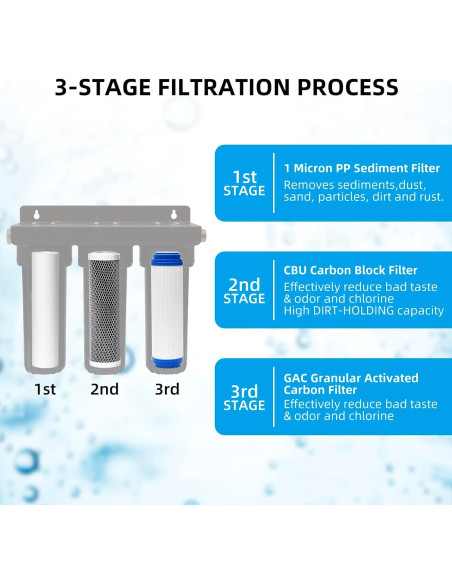 3-STAGE FILTRATION PROCESS

1st
2nd
3rd

1st STAGE

1 Micron PP Sediment Filter
Removes sediments,dust, sand, particles, dirt and rust.

2nd STAGE

CBU Carbon Block Filter
Effectively reduce bad taste & odor and chlorine
High DIRT-HOLDING capacity

3rd STAGE

GAC Granular Activated Carbon Filter
Effectively reduce bad taste & odor and chlorine