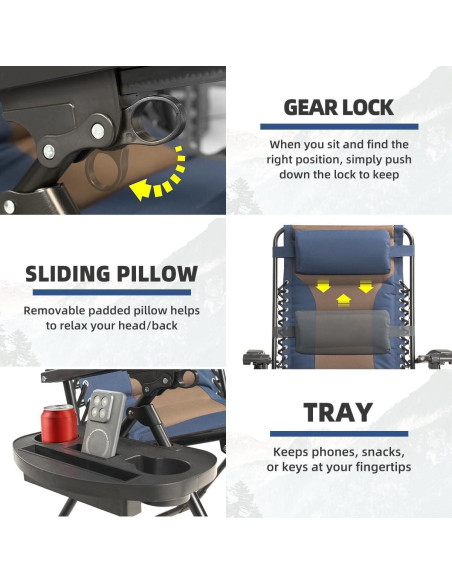 GEAR LOCK

When you sit and find the right position, simply push down the lock to keep

SLIDING PILLOW

Removable padded pillow helps to relax your head/back

TRAY

Keeps phones, snacks, or keys at your fingertips