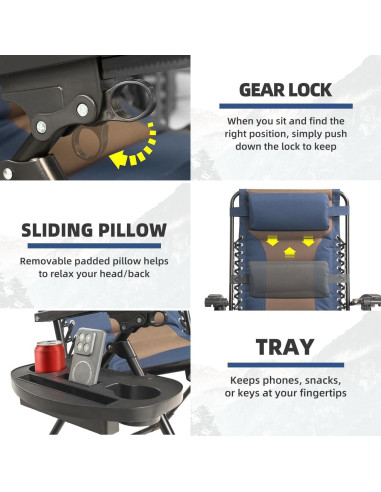 GEAR LOCK

When you sit and find the right position, simply push down the lock to keep

SLIDING PILLOW

Removable padded pillow helps to relax your head/back

TRAY

Keeps phones, snacks, or keys at your fingertips