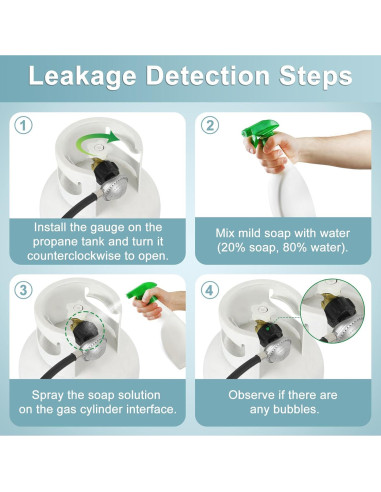 Leakage Detection Steps

1

Install the gauge on the propane tank and turn it counterclockwise to open.

2

Mix mild soap with water (20% soap, 80% water).

3

Spray the soap solution on the gas cylinder interface.

4

Observe if there are any bubbles.