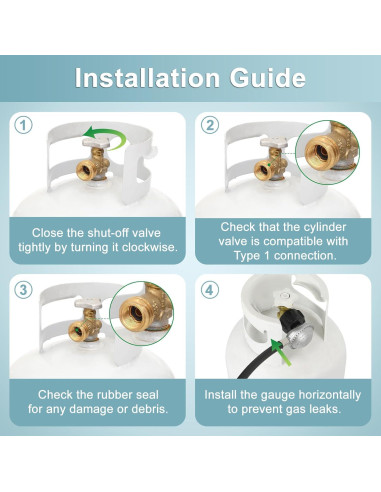 Installation Guide

1

Close the shut-off valve tightly by turning it clockwise.

2

Check that the cylinder valve is compatible with Type 1 connection.

3

Check the rubber seal for any damage or debris.

4

Install the gauge horizontally to prevent gas leaks.