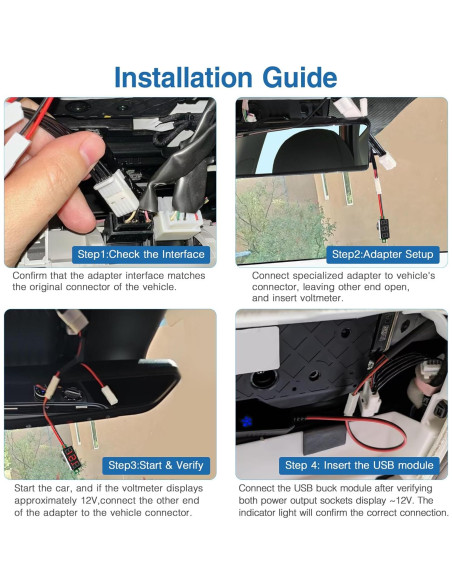 Installation Guide

Step1:Check the Interface

Confirm that the adapter interface matches the original connector of the vehicle.

Step2:Adapter Setup

Connect specialized adapter to vehicle's connector, leaving other end open, and insert voltmeter.

Step3:Start & Verify

Start the car, and if the voltmeter displays approximately 12V,connect the other end of the adapter to the vehicle connector.

Step 4: Insert the USB module

Connect the USB buck module after verifying both power output sockets display ~12V. The indicator light will confirm the correct connection.