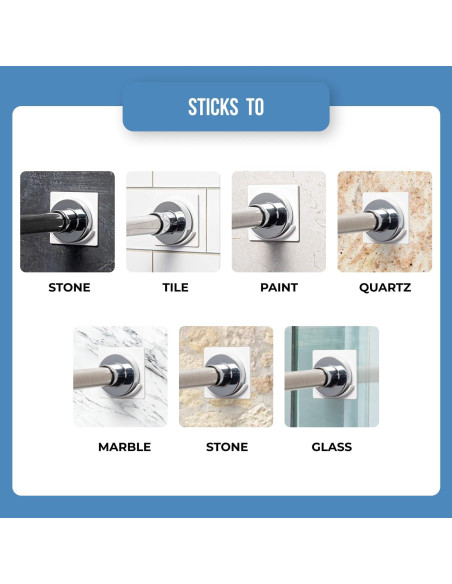 STICKS TO

STONE

TILE

PAINT

QUARTZ

MARBLE

STONE

GLASS