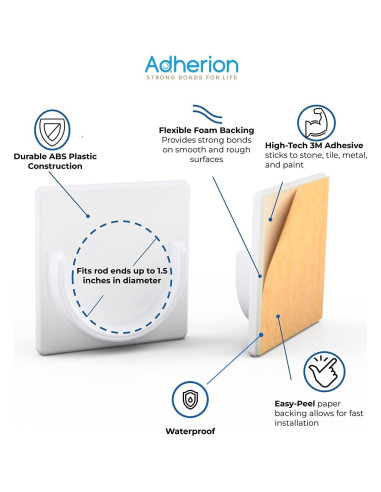 Adherion
STRONG BONDS FOR LIFE

Durable ABS Plastic Construction

Flexible Foam Backing
Provides strong bonds on smooth and rough surfaces

High-Tech 3M Adhesive
sticks to stone, tile, metal, and paint

Fits rod ends up to 1.5 inches in diameter

Waterproof

Easy-Peel paper backing allows for fast installation