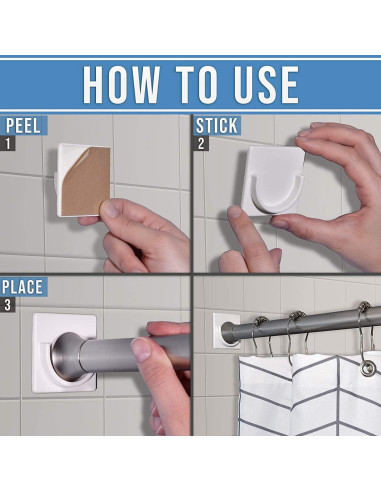 HOW TO USE

PEEL
1

STICK
2

PLACE
3