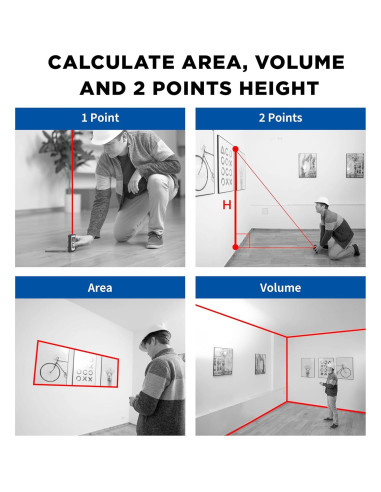 CALCULATE AREA, VOLUME AND 2 POINTS HEIGHT

1 Point

2 Points

H

Area

Volume