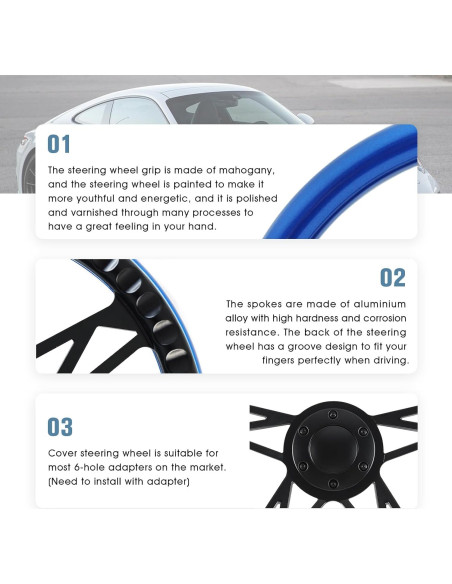 01

The steering wheel grip is made of mahogany, and the steering wheel is painted to make it more youthful and energetic, and it is polished and varnished through many processes to have a great feeling in your hand.

02

The spokes are made of aluminium alloy with high hardness and corrosion resistance. The back of the steering wheel has a groove design to fit your fingers perfectly when driving.

03

Cover steering wheel is suitable for most 6-hole adapters on the market. (Need to install with adapter)