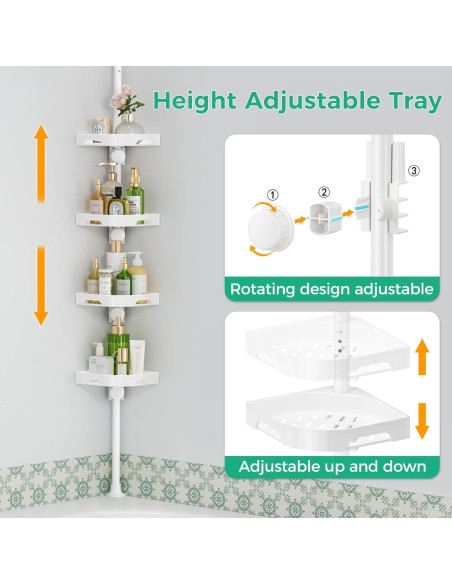 Height Adjustable Tray

①
②
③

Rotating design adjustable

Adjustable up and down