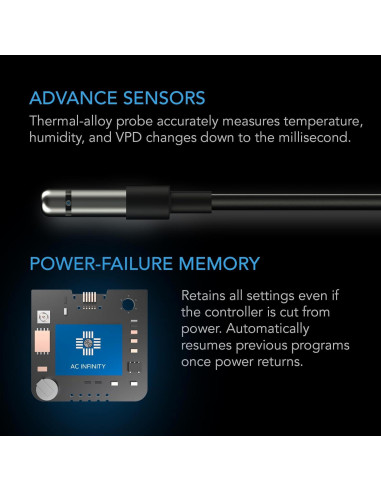 ADVANCE SENSORS

Thermal-alloy probe accurately measures temperature, humidity, and VPD changes down to the millisecond.

POWER-FAILURE MEMORY

AC INFINITY

Retains all settings even if the controller is cut from power. Automatically resumes previous programs once power returns.