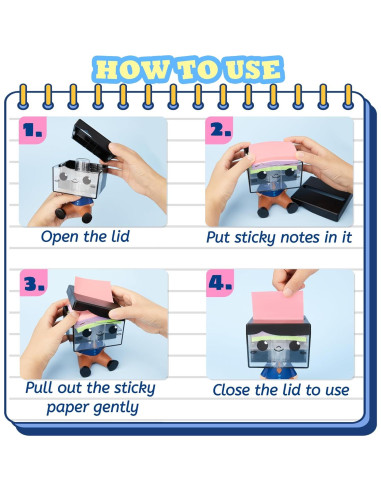 HOW TO USE

1.

Open the lid

2.

Put sticky notes in it

3.

Pull out the sticky paper gently

4.

Close the lid to use