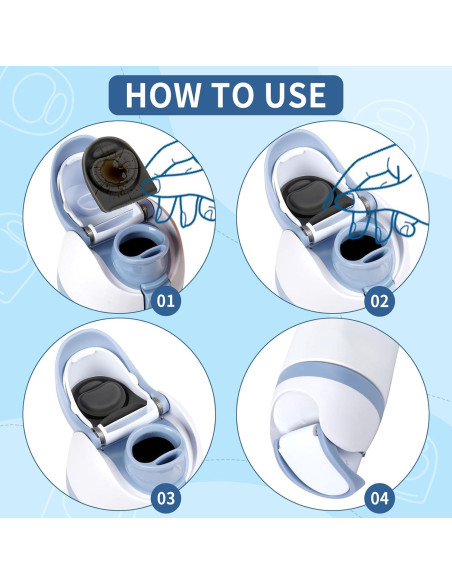 HOW TO USE

01

02

03

04