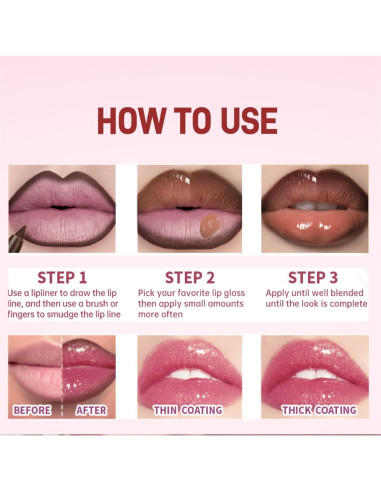 HOW TO USE

STEP 1
Use a lipliner to draw the lip line, and then use a brush or fingers to smudge the lip line

STEP 2
Pick your favorite lip gloss then apply small amounts more often

STEP 3
Apply until well blended until the look is complete

BEFORE
AFTER

THIN COATING

THICK COATING