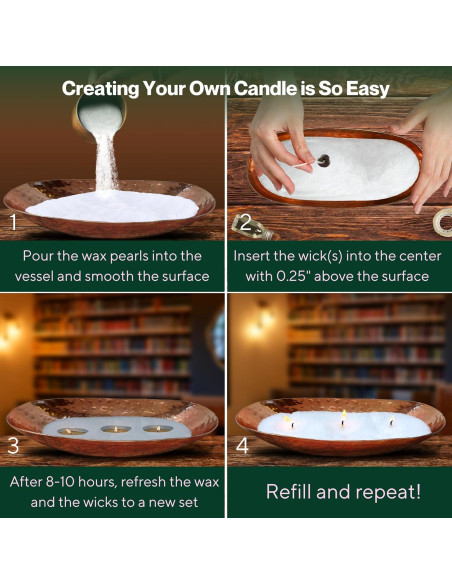 Creating Your Own Candle is So Easy

1

Pour the wax pearls into the vessel and smooth the surface

2

Insert the wick(s) into the center with 0.25" above the surface

3

After 8-10 hours, refresh the wax and the wicks to a new set

4

Refill and repeat!