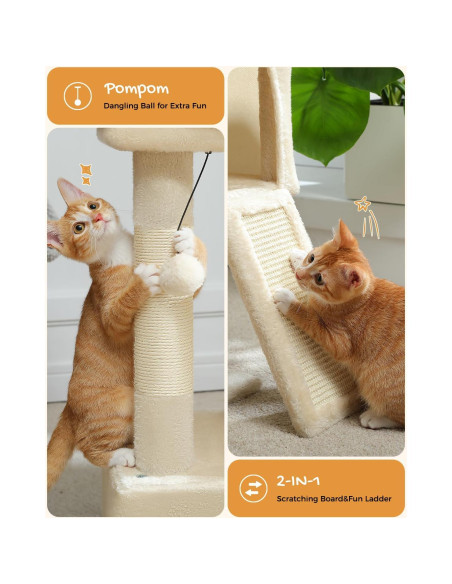 Pompom
Dangling Ball for Extra Fun

2-IN-1
Scratching Board&Fun Ladder