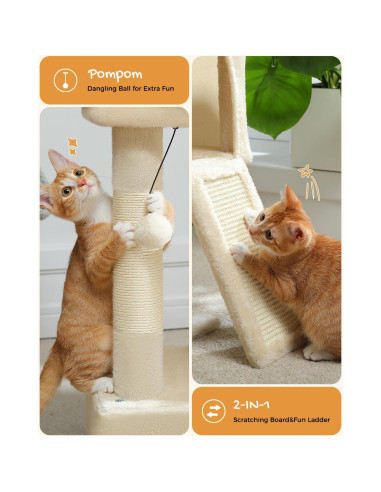 Pompom
Dangling Ball for Extra Fun

2-IN-1
Scratching Board&Fun Ladder