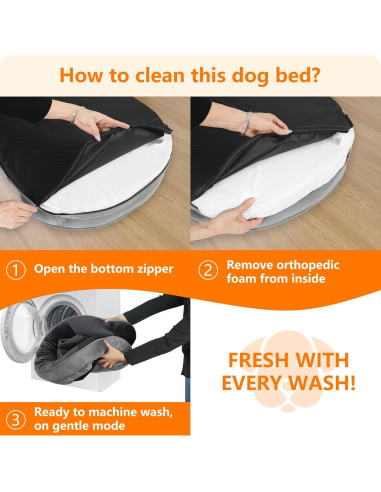 How to clean this dog bed?

① Open the bottom zipper

② Remove orthopedic foam from inside

③ Ready to machine wash, on gentle mode

FRESH WITH EVERY WASH!