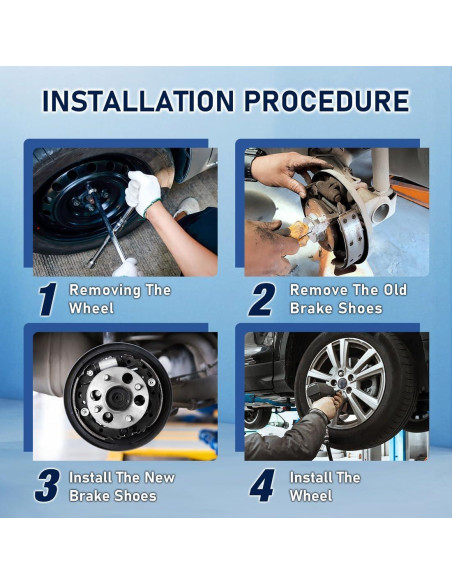 INSTALLATION PROCEDURE

1 Removing The Wheel

2 Remove The Old Brake Shoes

3 Install The New Brake Shoes

4 Install The Wheel