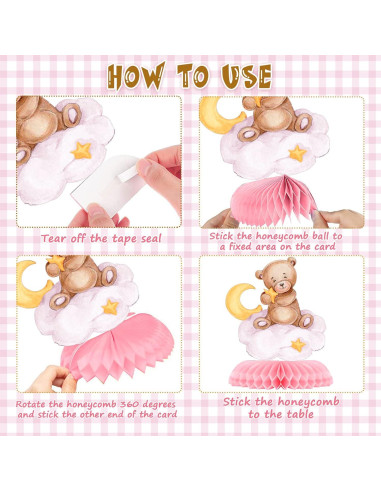 HOW TO USE

Tear off the tape seal

Stick the honeycomb ball to a fixed area on the card

Rotate the honeycomb 360 degrees and stick the other end of the card

Stick the honeycomb to the table