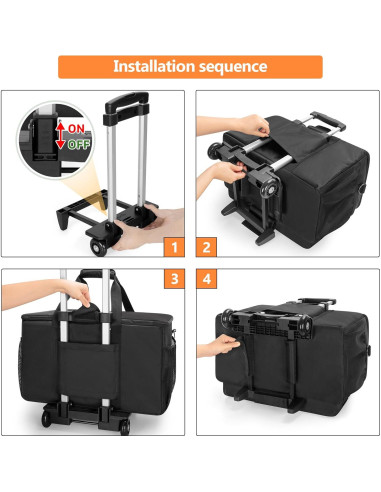 Installation sequence

ON
OFF

1

2

3

4