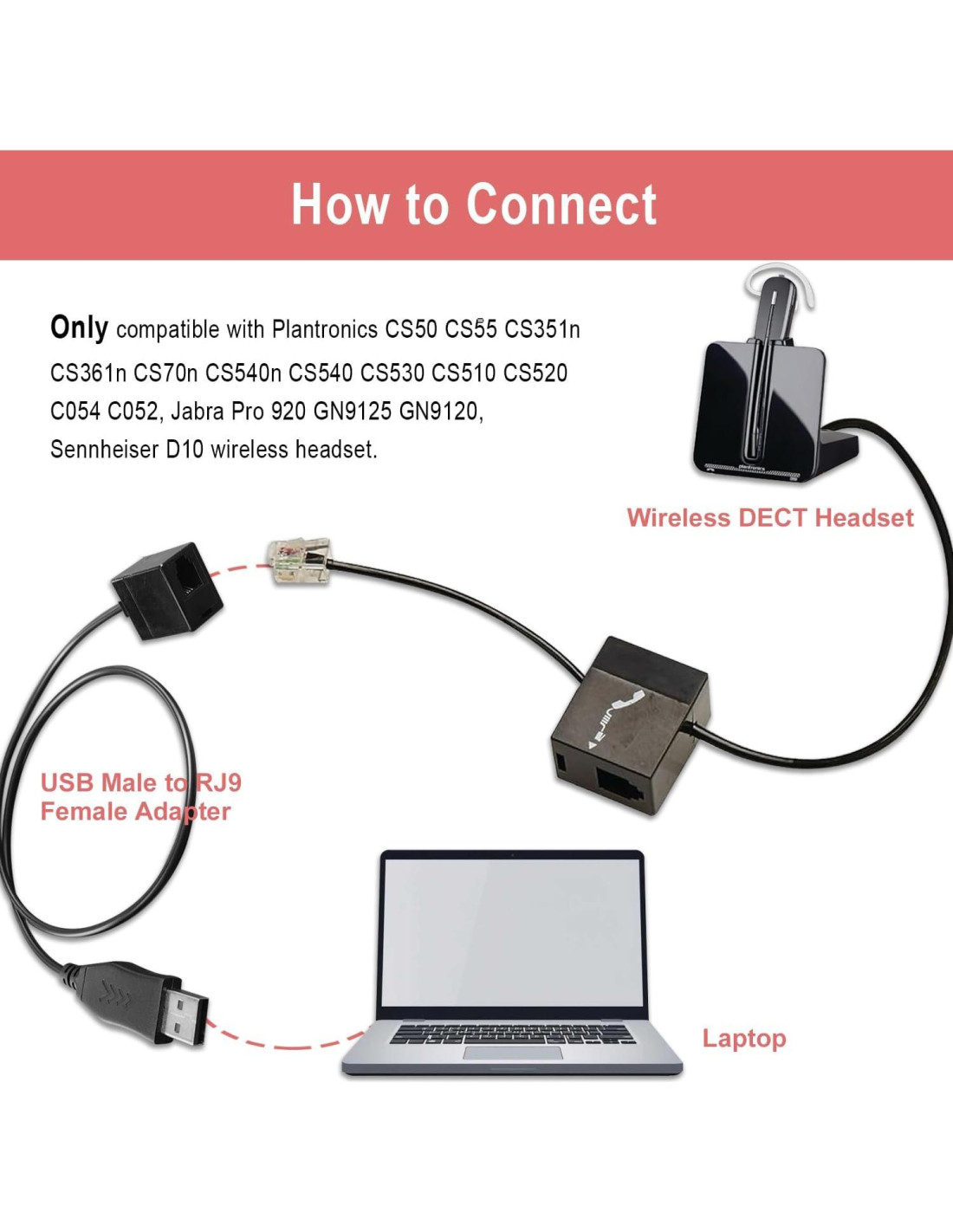 How to Connect

Only compatible with Plantronics CS50 CS55 CS351n CS361n CS70n CS540n CS540 CS530 CS510 CS520 C054 C052, Jabra Pro 920 GN9125 GN9120, Sennheiser D10 wireless headset.

plantronics

Wireless DECT Headset

USB Male to RJ9 Female Adapter

Laptop