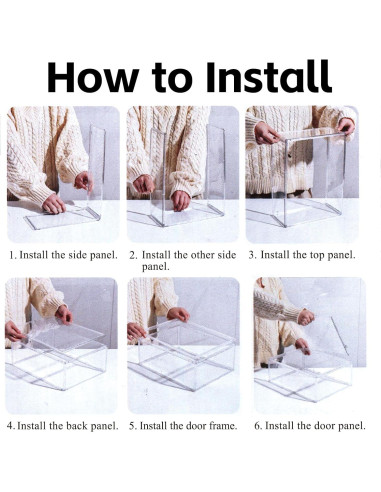 How to Install

1. Install the side panel.

2. Install the other side panel.

3. Install the top panel.

4. Install the back panel.

5. Install the door frame.

6. Install the door panel.